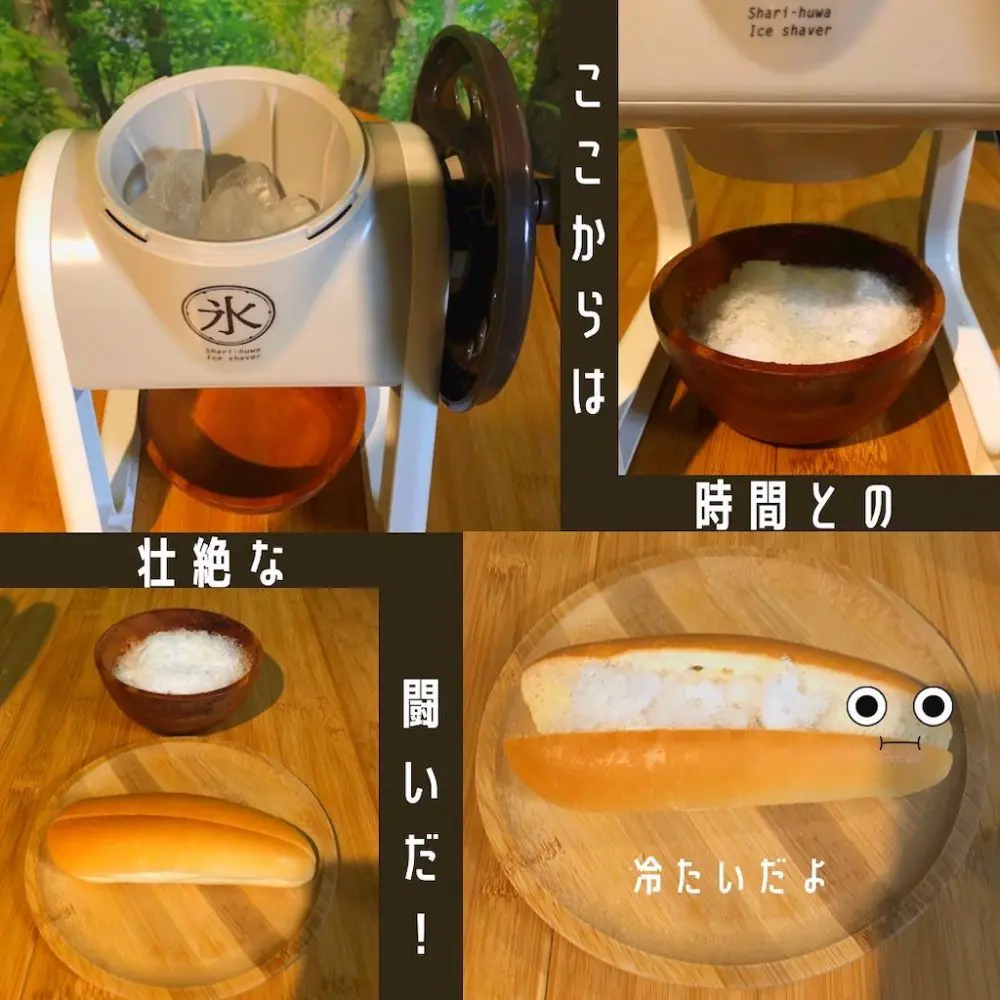 氷
Shari-huwa
Ice shaver

Shari-huwa
Ice shaver

ここからは

時間との

壮絶な

闘いだ！

冷たいだよ